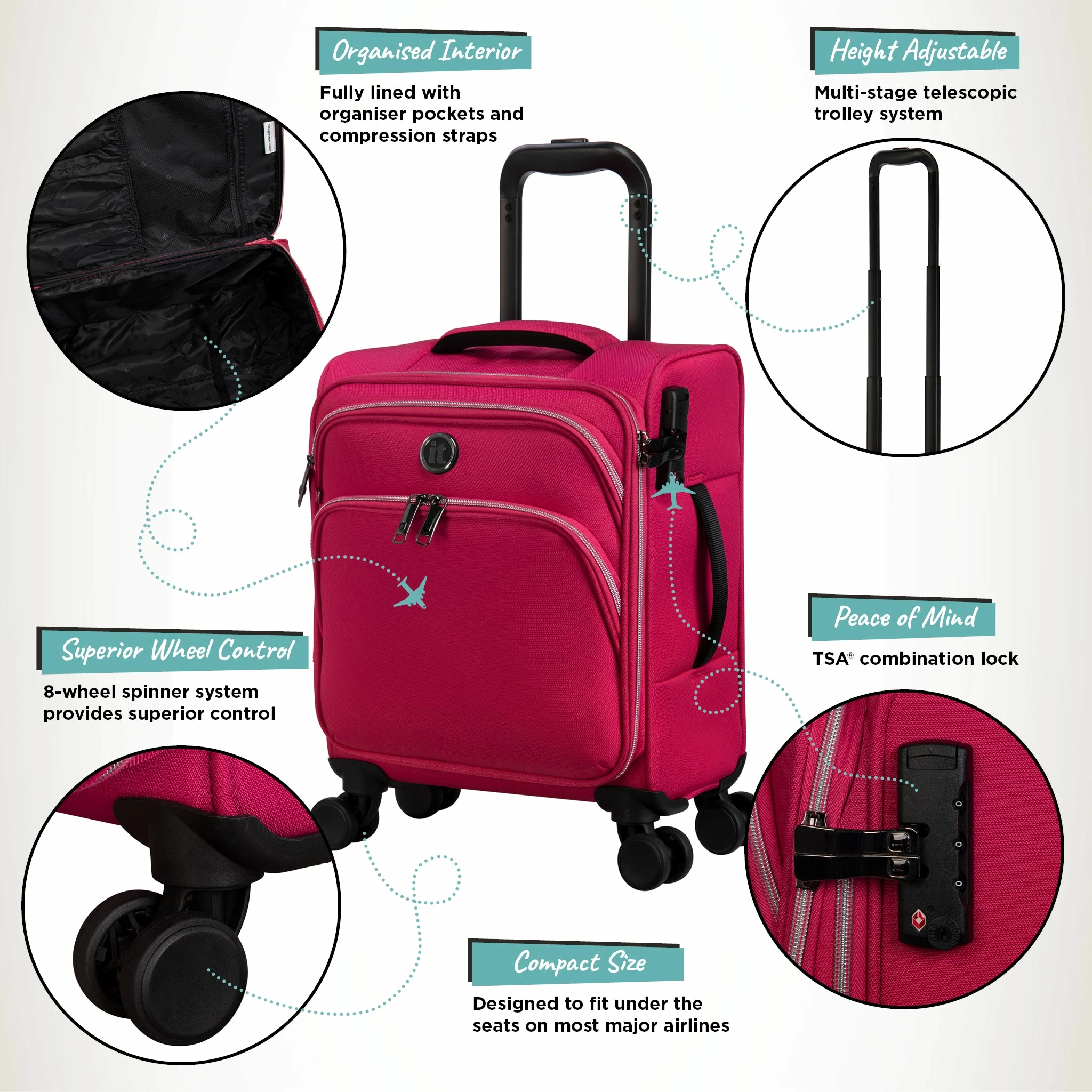 Organised Interior

Fully lined with organiser pockets and compression straps

Height Adjustable

Multi-stage telescopic trolley system

it

Superior Wheel Control

8-wheel spinner system provides superior control

Peace of Mind

TSA® combination lock

Compact Size

Designed to fit under the seats on most major airlines